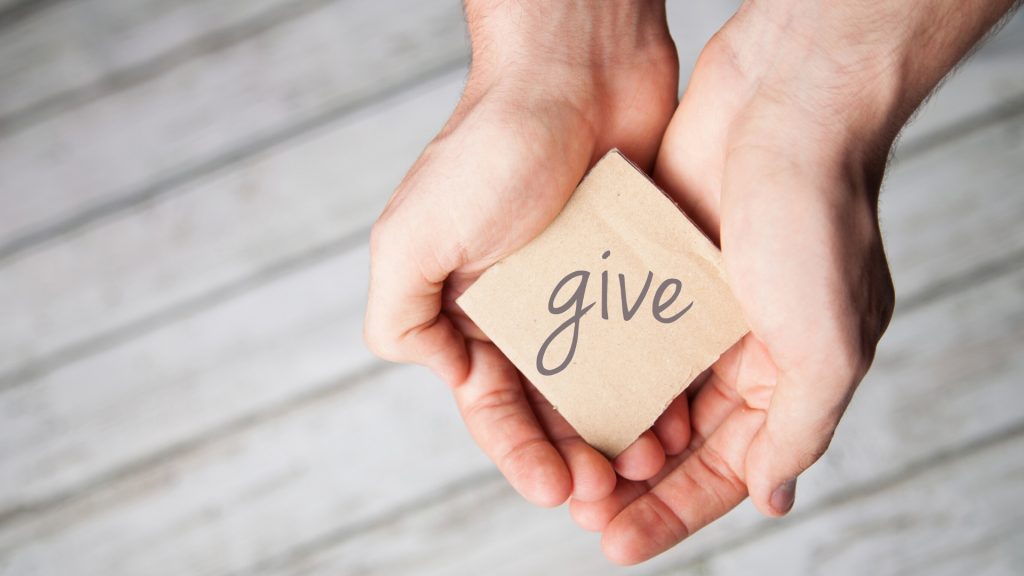 give