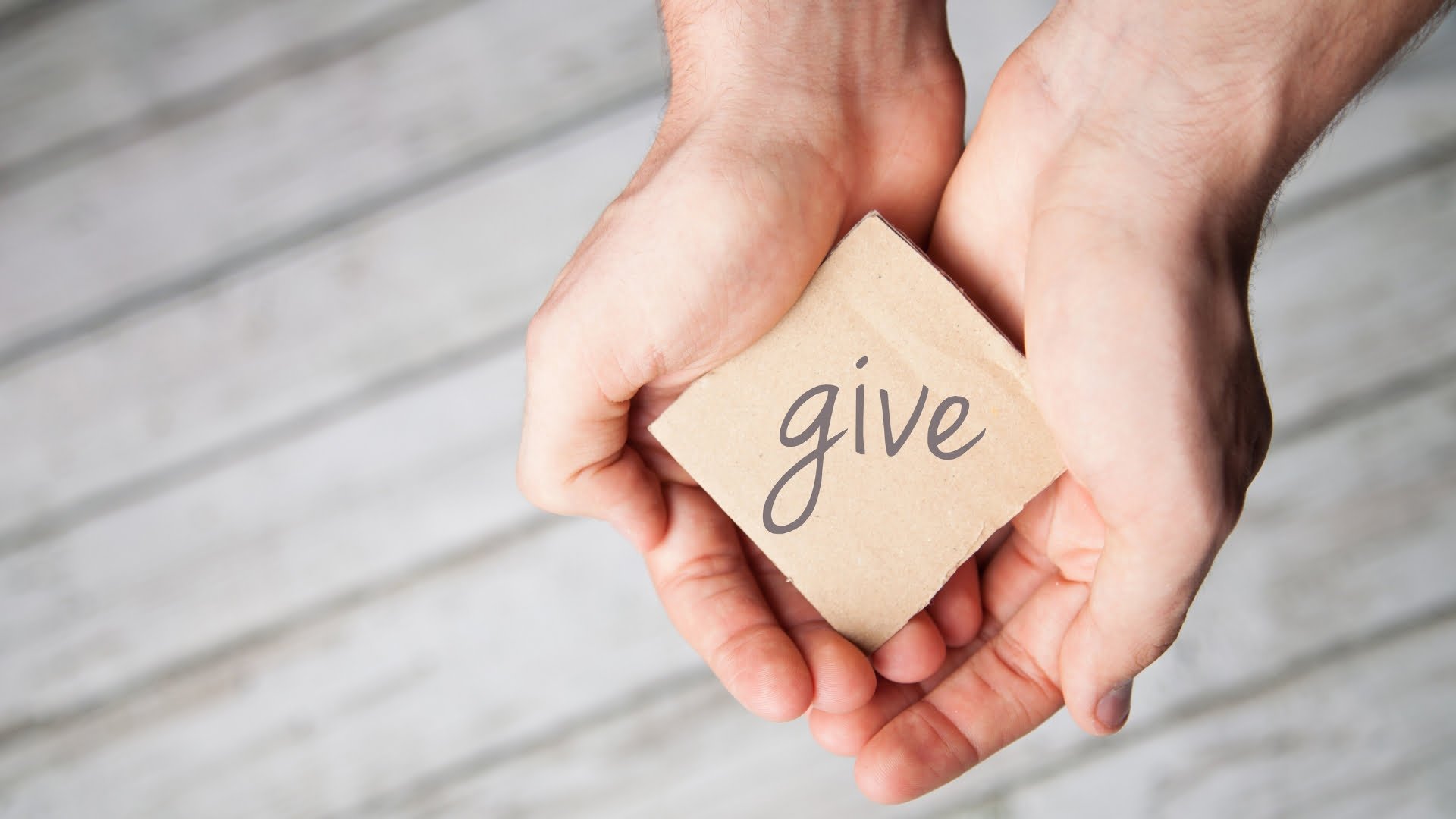 give